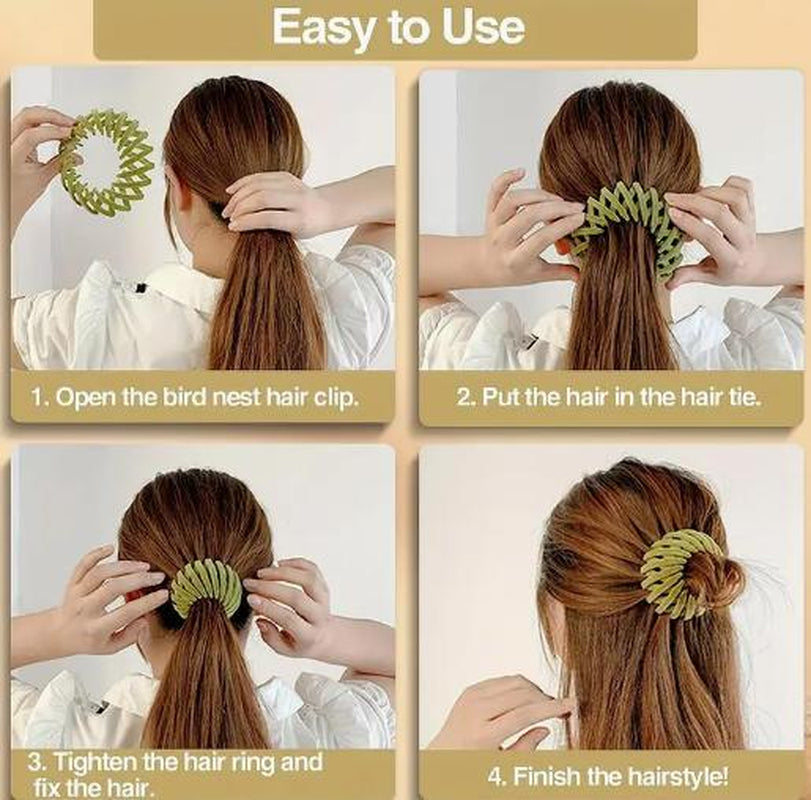 Easy to Use

1. Open the bird nest hair clip.

2. Put the hair in the hair tie.

3. Tighten the hair ring and fix the hair.

4. Finish the hairstyle!