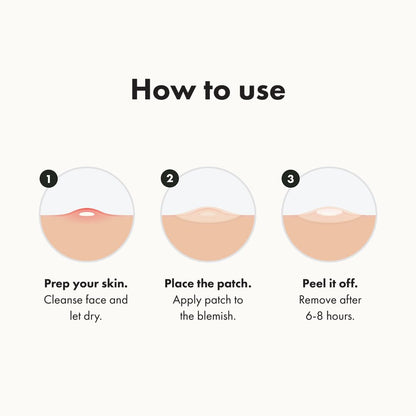 How to use

1

Prep your skin.
Cleanse face and let dry.

2

Place the patch.
Apply patch to the blemish.

3

Peel it off.
Remove after 6-8 hours.